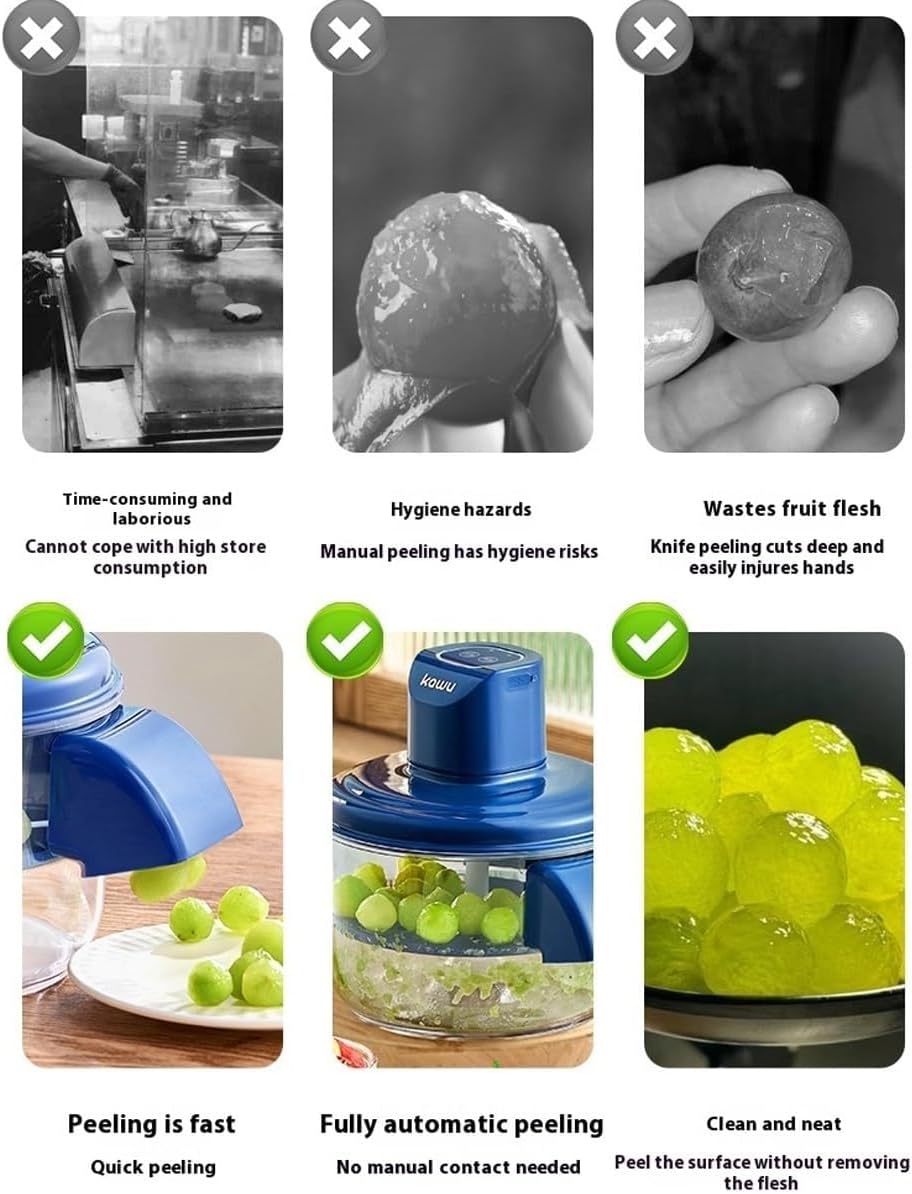 Time-consuming and laborious

Cannot cope with high store consumption

Hygiene hazards

Manual peeling has hygiene risks

Wastes fruit flesh

Knife peeling cuts deep and easily injures hands

kowu

Peeling is fast

Quick peeling

Fully automatic peeling

No manual contact needed

Clean and neat

Peel the surface without removing the flesh