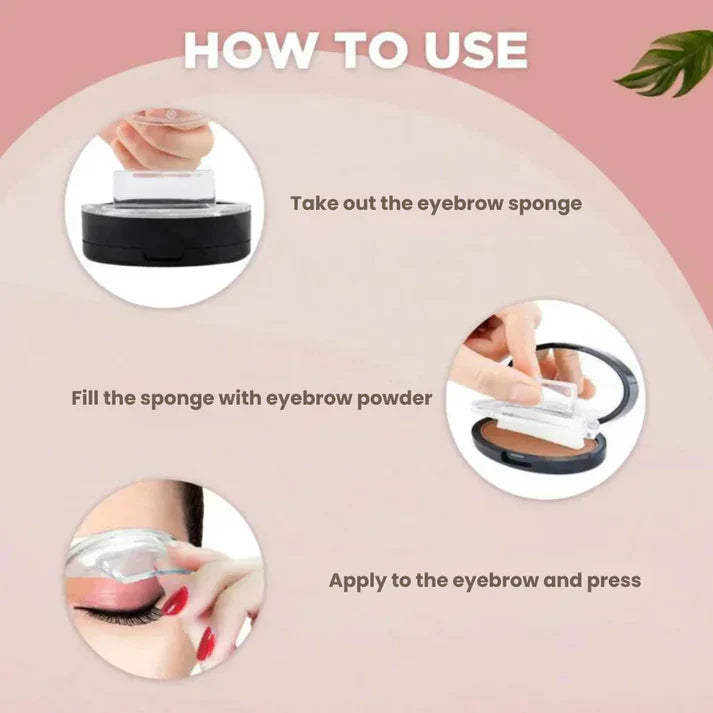 HOW TO USE

Take out the eyebrow sponge

Fill the sponge with eyebrow powder

Apply to the eyebrow and press