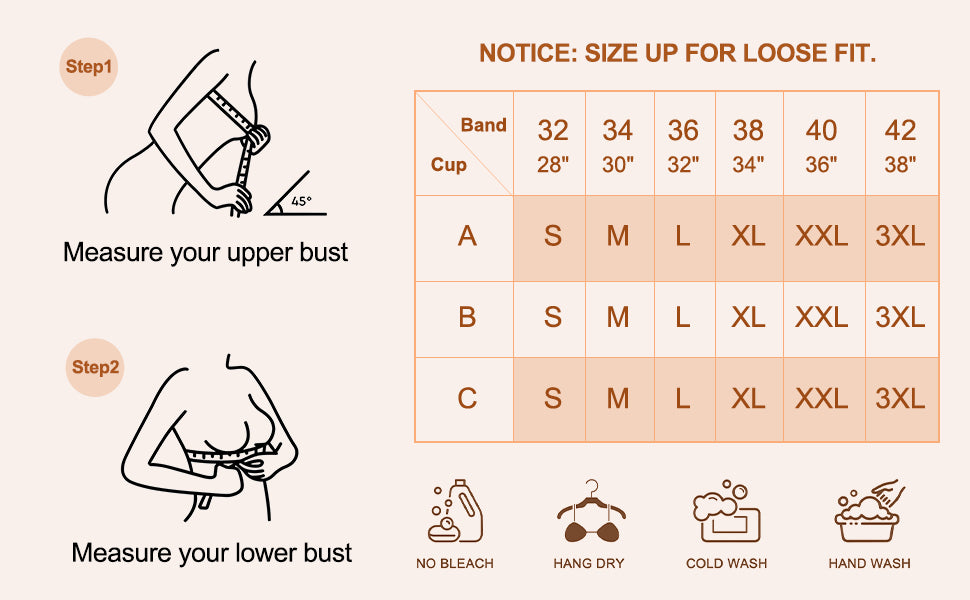 Step1

45°

Measure your upper bust

Step2

Measure your lower bust

NOTICE: SIZE UP FOR LOOSE FIT.

| Band / Cup | 32 28" | 34 30" | 36 32" | 38 34" | 40 36" | 42 38" |
|---|---|---|---|---|---|---|
| A | S | M | L | XL | XXL | 3XL |
| B | S | M | L | XL | XXL | 3XL |
| C | S | M | L | XL | XXL | 3XL |

NO BLEACH

HANG DRY

COLD WASH

HAND WASH