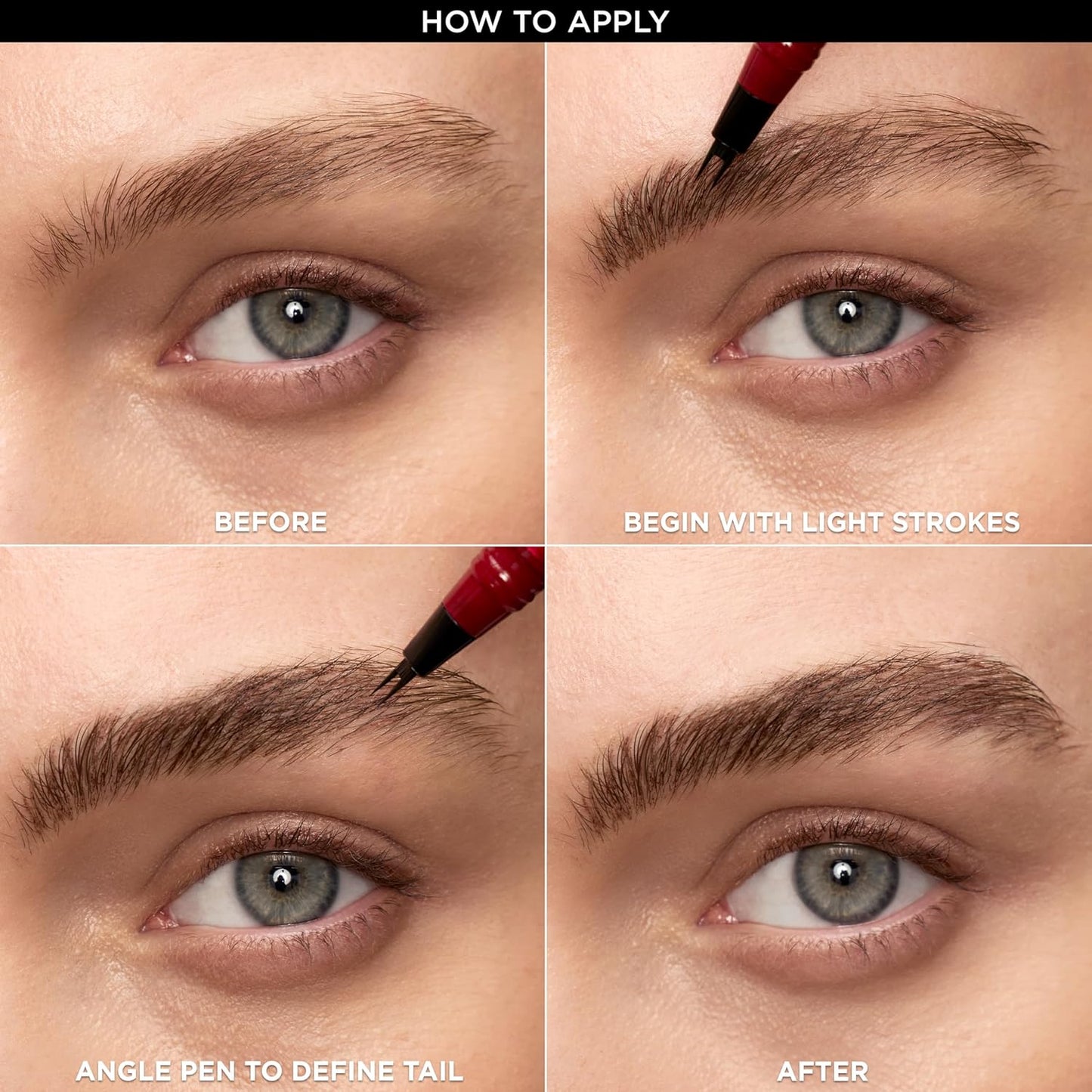 HOW TO APPLY

BEFORE

BEGIN WITH LIGHT STROKES

ANGLE PEN TO DEFINE TAIL

AFTER