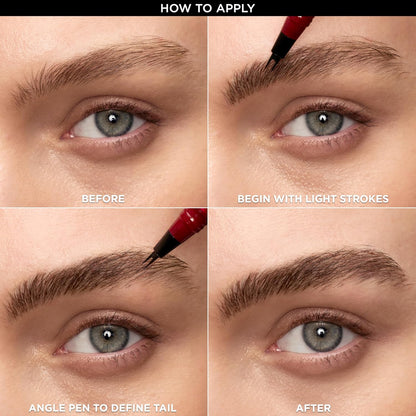 HOW TO APPLY

BEFORE

BEGIN WITH LIGHT STROKES

ANGLE PEN TO DEFINE TAIL

AFTER