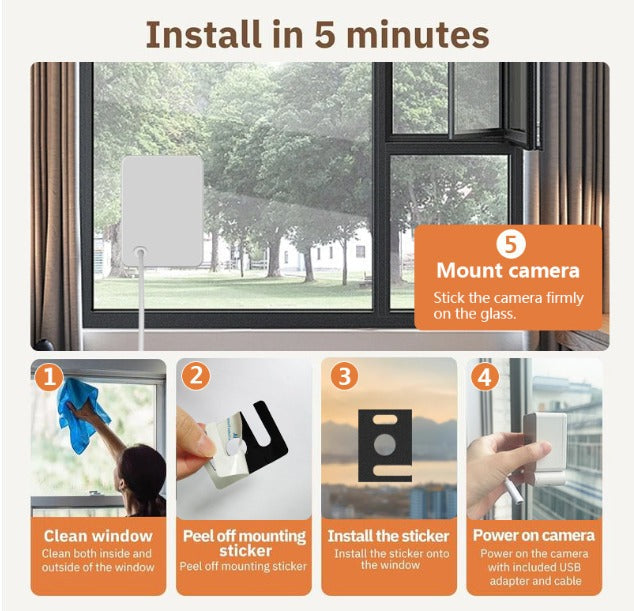 Install in 5 minutes

5
Mount camera
Stick the camera firmly on the glass.

1
Clean window
Clean both inside and outside of the window

2
Peel off mounting sticker
Peel off mounting sticker

3
Install the sticker
Install the sticker onto the window

4
Power on camera
Power on the camera with included USB adapter and cable